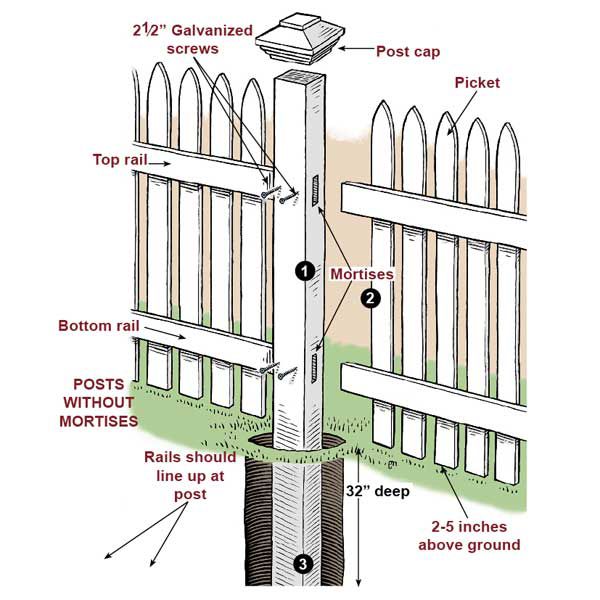 2½" Galvanized screws

Post cap

Picket

Top rail

1

Mortises

2

Bottom rail

POSTS WITHOUT MORTISES

Rails should line up at post

32" deep

2-5 inches above ground

3